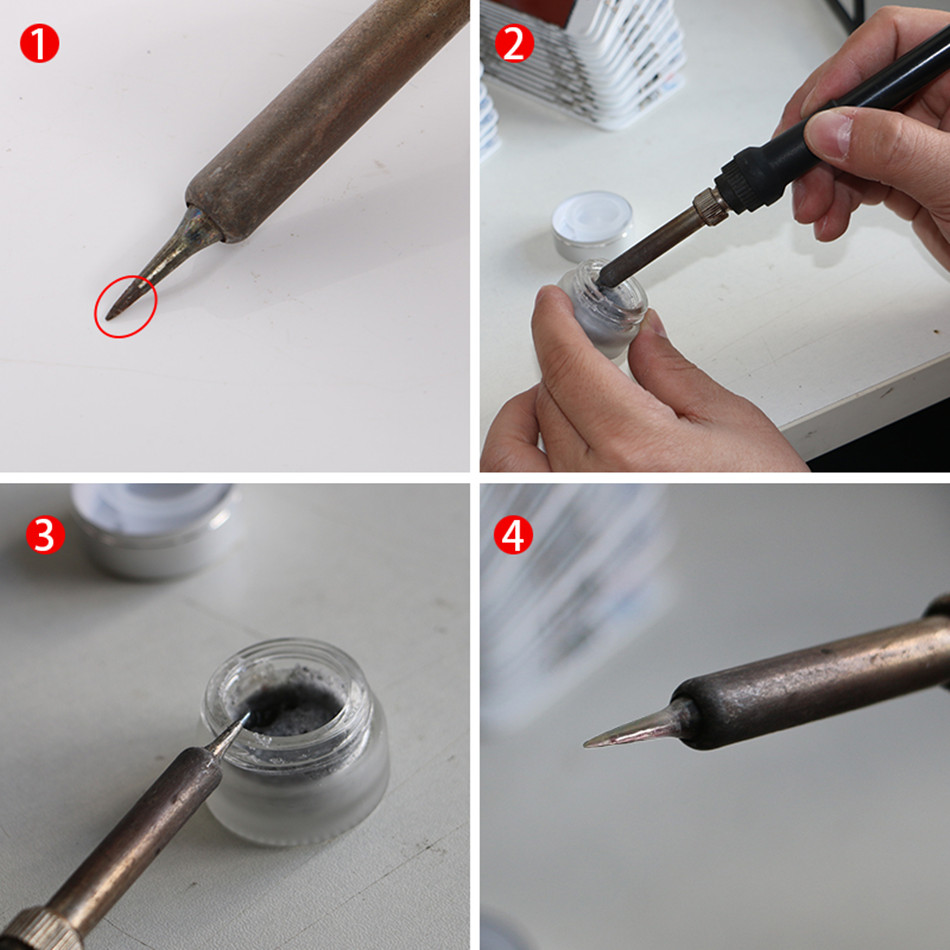 1

2

3

4